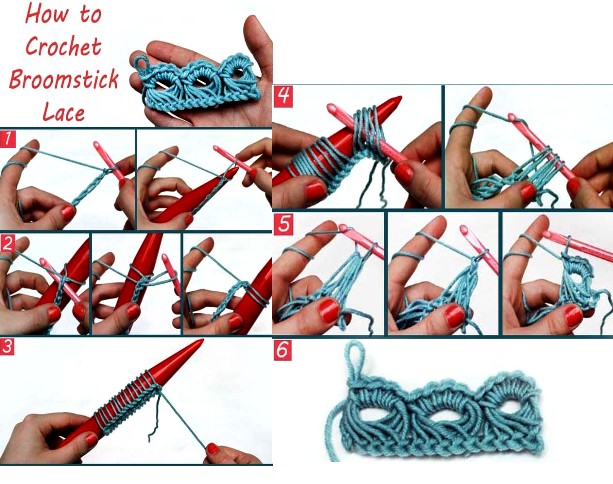 How to Crochet Broomstick Lace

1

2

3

4

5

6