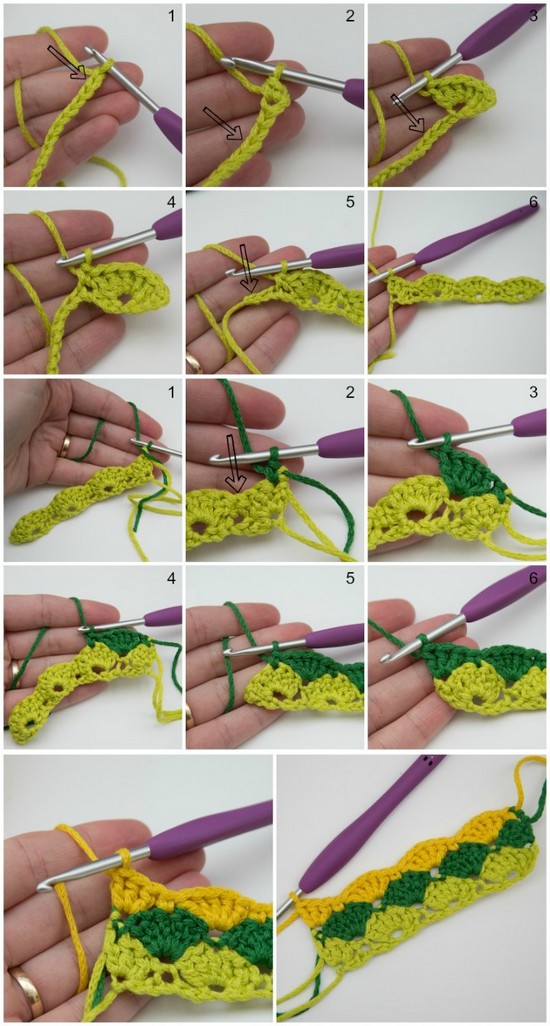 1
2
3
4
5
6
1
2
3
4
5
6